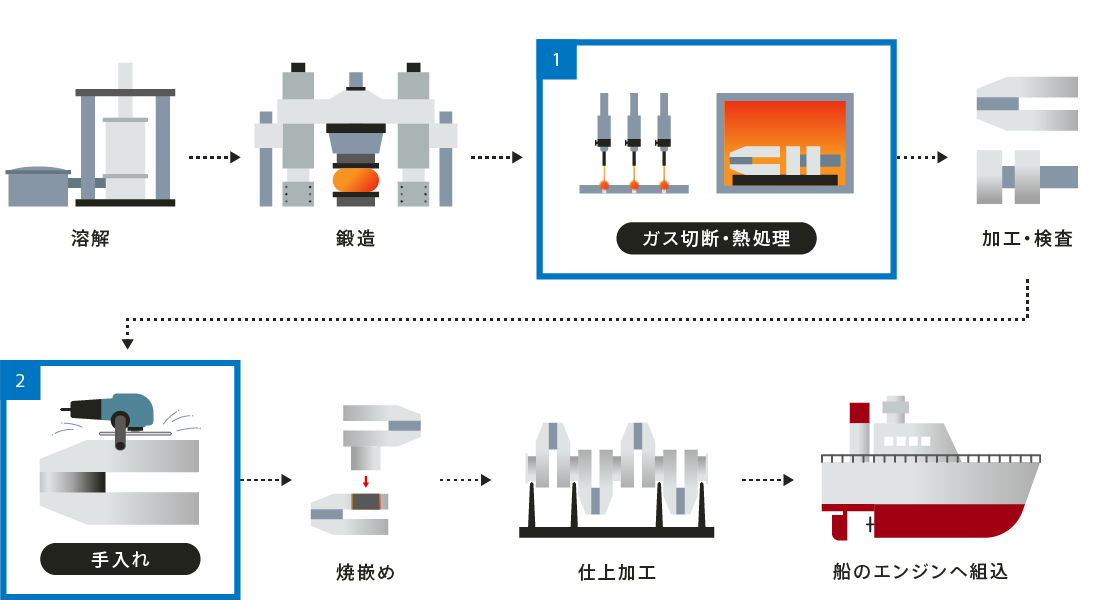 溶解

鍛造

1

ガス切断・熱処理

加工・検査

2

手入れ

焼嵌め

仕上加工

船のエンジンへ組込