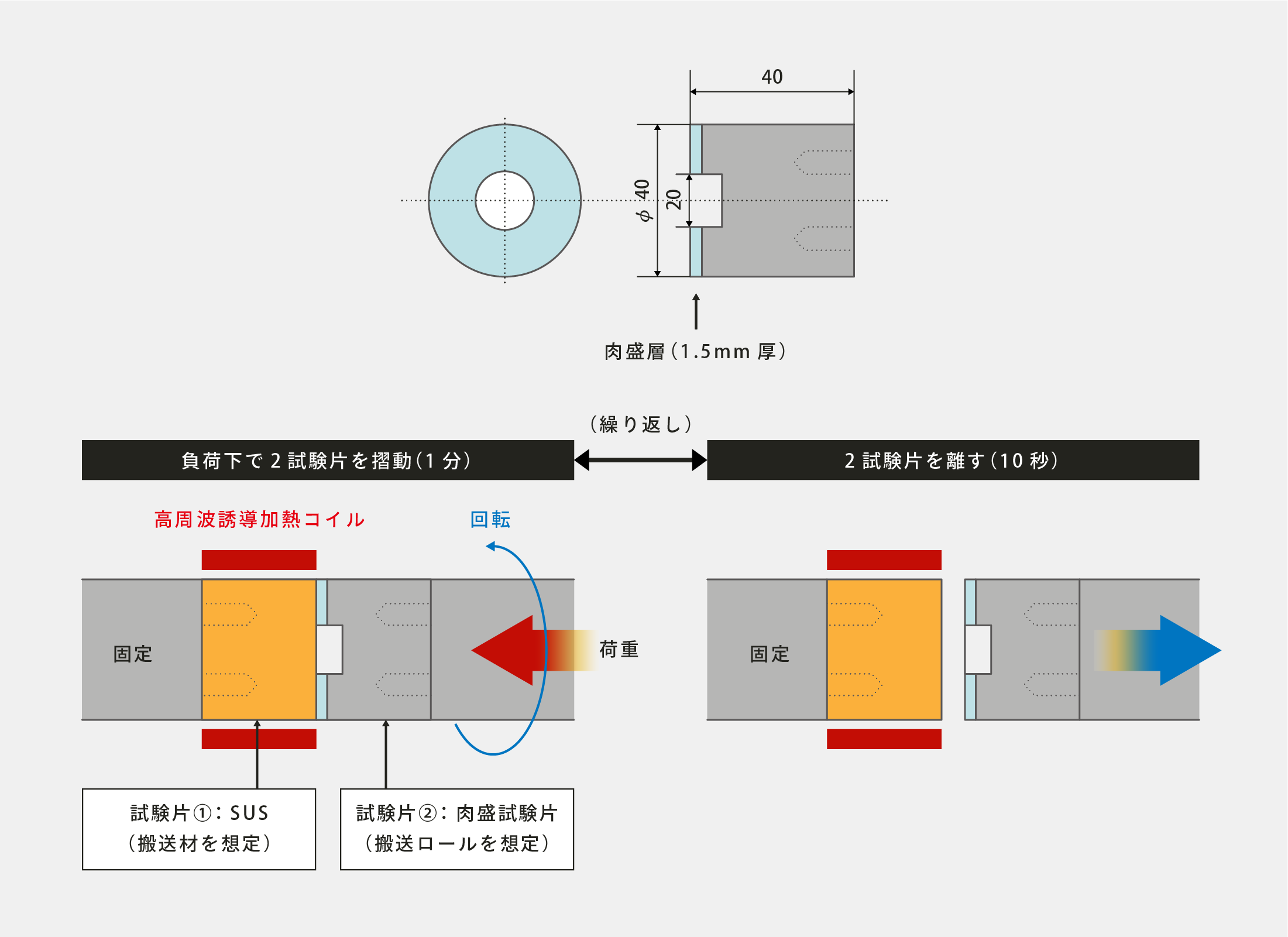 40

$\phi$ 40

20

肉盛層(1.5mm 厚)

(繰り返し)

負荷下で 2 試験片を摺動(1 分)

2 試験片を離す(10 秒)

高周波誘導加熱コイル

回転

固定

荷重

固定

試験片①:SUS
(搬送材を想定)

試験片②:肉盛試験片
(搬送ロールを想定)